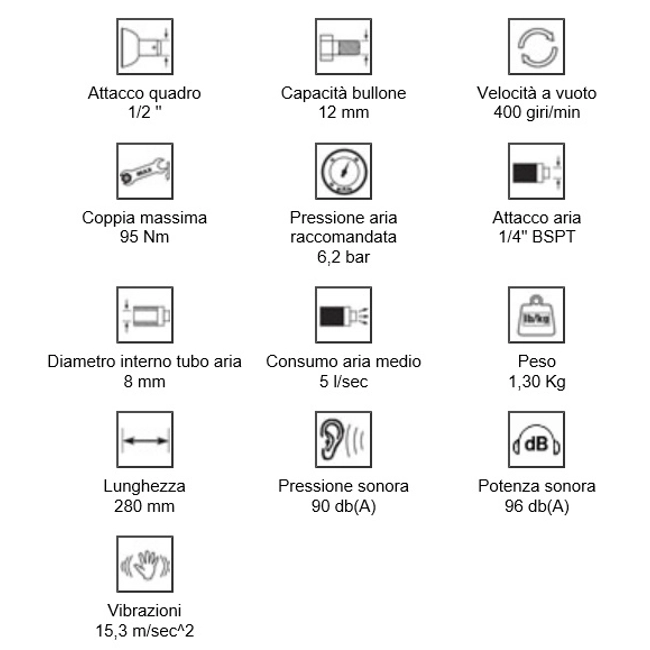 Attacco quadro
1/2 "

Capacità bullone
12 mm

Velocità a vuoto
400 giri/min

MAX

Coppia massima
95 Nm

Pressione aria raccomandata
6,2 bar

Attacco aria
1/4" BSPT

Diametro interno tubo aria
8 mm

Consumo aria medio
5 l/sec

lb/kg

Peso
1,30 Kg

Lunghezza
280 mm

Pressione sonora
90 db(A)

dB

Potenza sonora
96 db(A)

Vibrazioni
15,3 m/sec^2